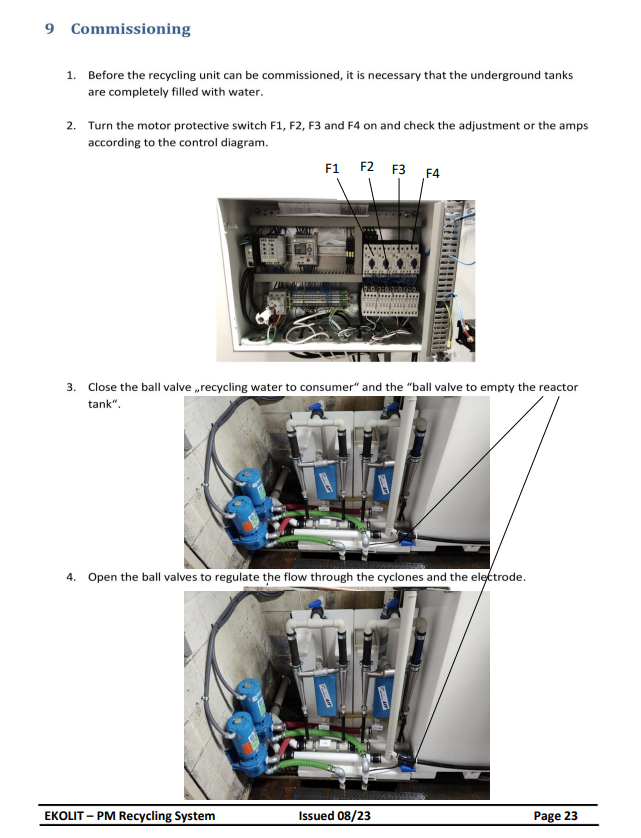 9 Commissioning

1. Before the recycling unit can be commissioned, it is necessary that the underground tanks are completely filled with water.

2. Turn the motor protective switch F1, F2, F3 and F4 on and check the adjustment or the amps according to the control diagram.

F1 F2 F3 F4

3. Close the ball valve „recycling water to consumer“ and the “ball valve to empty the reactor tank“.

4. Open the ball valves to regulate the flow through the cyclones and the electrode.

EKOLIT – PM Recycling System Issued 08/23 Page 23