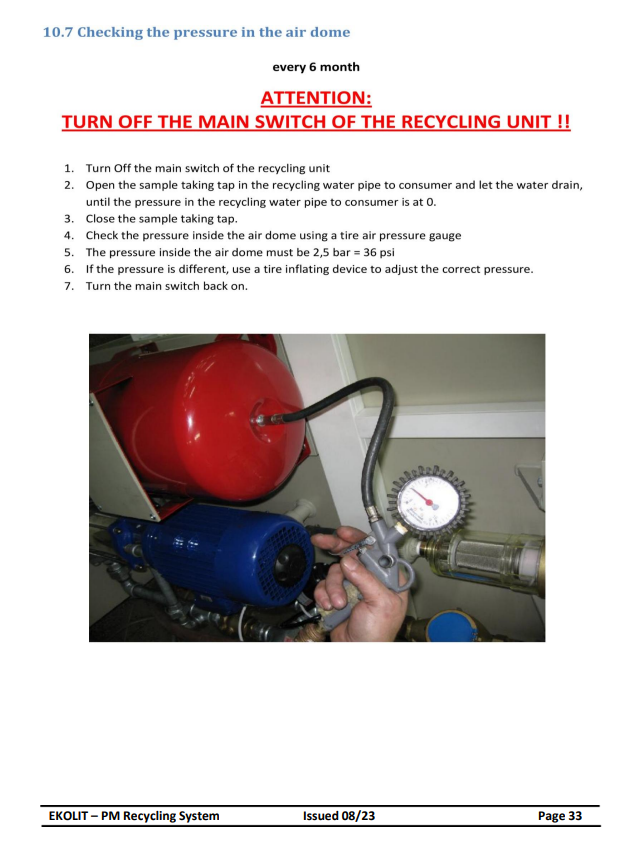 10.7 Checking the pressure in the air dome

every 6 month

ATTENTION:
TURN OFF THE MAIN SWITCH OF THE RECYCLING UNIT !!

1. Turn Off the main switch of the recycling unit
2. Open the sample taking tap in the recycling water pipe to consumer and let the water drain, until the pressure in the recycling water pipe to consumer is at 0.
3. Close the sample taking tap.
4. Check the pressure inside the air dome using a tire air pressure gauge
5. The pressure inside the air dome must be 2,5 bar = 36 psi
6. If the pressure is different, use a tire inflating device to adjust the correct pressure.
7. Turn the main switch back on.

EKOLIT – PM Recycling System Issued 08/23 Page 33