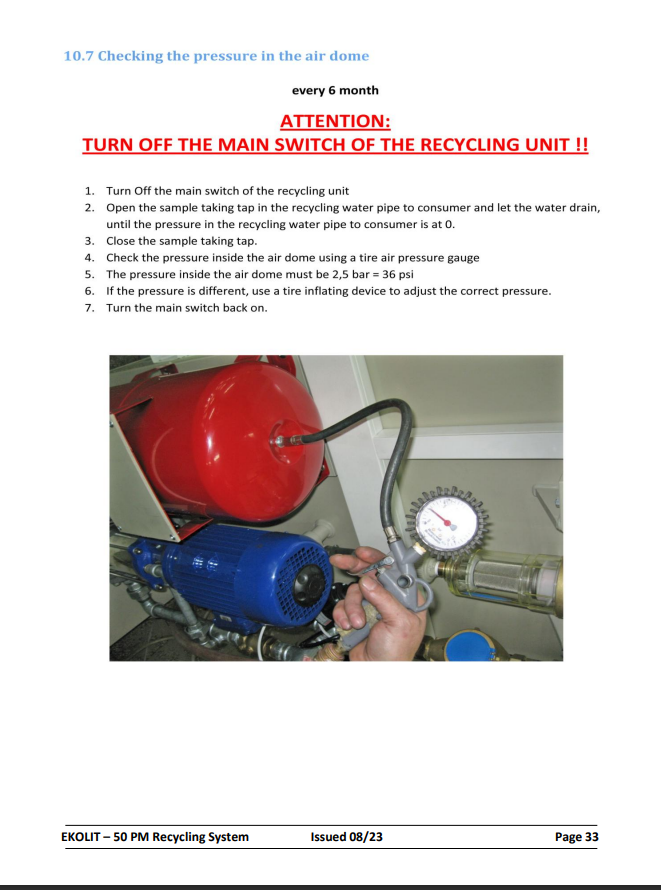 10.7 Checking the pressure in the air dome

every 6 month

ATTENTION:
TURN OFF THE MAIN SWITCH OF THE RECYCLING UNIT !!

1. Turn Off the main switch of the recycling unit
2. Open the sample taking tap in the recycling water pipe to consumer and let the water drain, until the pressure in the recycling water pipe to consumer is at 0.
3. Close the sample taking tap.
4. Check the pressure inside the air dome using a tire air pressure gauge
5. The pressure inside the air dome must be 2,5 bar = 36 psi
6. If the pressure is different, use a tire inflating device to adjust the correct pressure.
7. Turn the main switch back on.

EKOLIT – 50 PM Recycling System Issued 08/23 Page 33