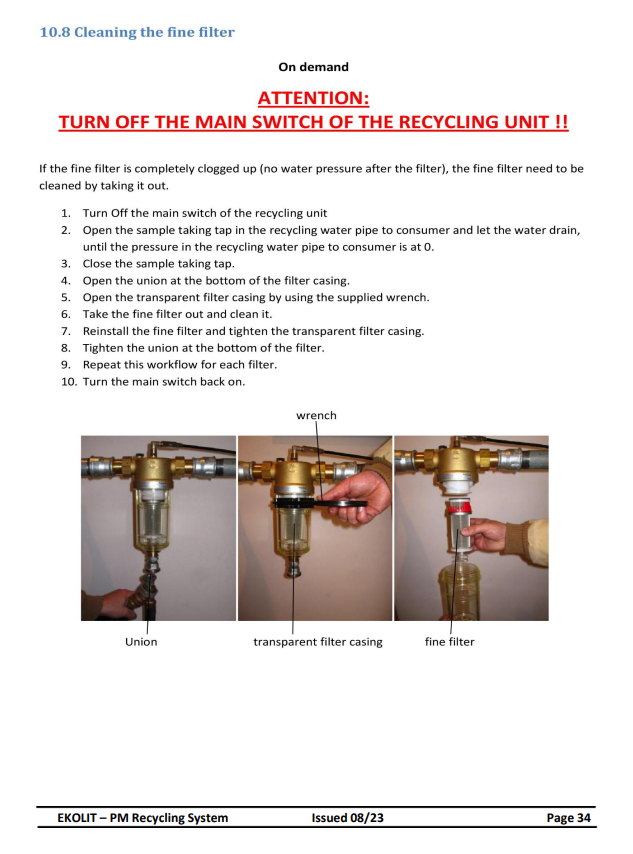 10.8 Cleaning the fine filter

On demand

ATTENTION:
TURN OFF THE MAIN SWITCH OF THE RECYCLING UNIT !!

If the fine filter is completely clogged up (no water pressure after the filter), the fine filter need to be cleaned by taking it out.

1. Turn Off the main switch of the recycling unit
2. Open the sample taking tap in the recycling water pipe to consumer and let the water drain, until the pressure in the recycling water pipe to consumer is at 0.
3. Close the sample taking tap.
4. Open the union at the bottom of the filter casing.
5. Open the transparent filter casing by using the supplied wrench.
6. Take the fine filter out and clean it.
7. Reinstall the fine filter and tighten the transparent filter casing.
8. Tighten the union at the bottom of the filter.
9. Repeat this workflow for each filter.
10. Turn the main switch back on.

wrench

Union transparent filter casing fine filter

EKOLIT – PM Recycling System Issued 08/23 Page 34