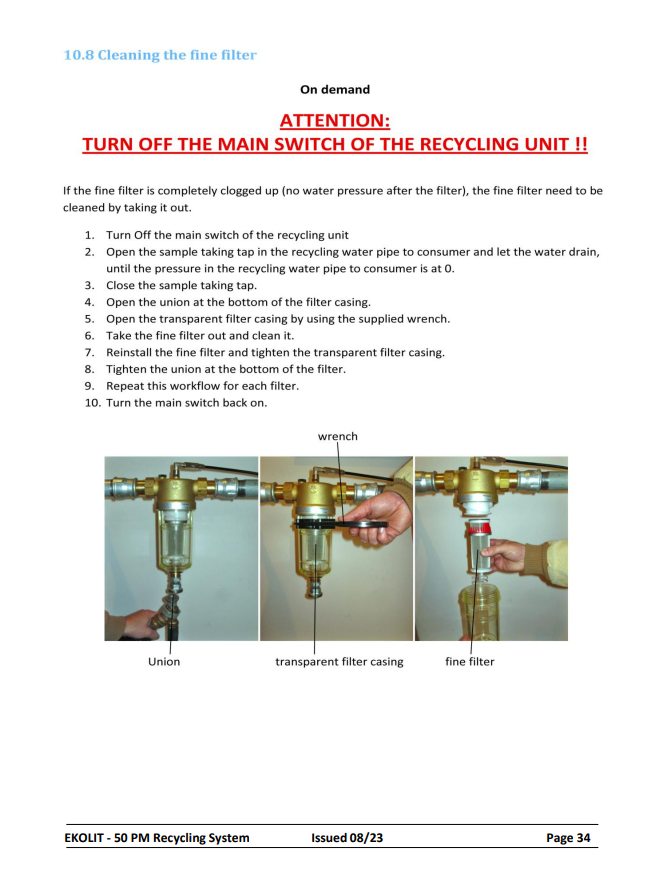 10.8 Cleaning the fine filter

On demand

ATTENTION:
TURN OFF THE MAIN SWITCH OF THE RECYCLING UNIT !!

If the fine filter is completely clogged up (no water pressure after the filter), the fine filter need to be cleaned by taking it out.

1. Turn Off the main switch of the recycling unit
2. Open the sample taking tap in the recycling water pipe to consumer and let the water drain, until the pressure in the recycling water pipe to consumer is at 0.
3. Close the sample taking tap.
4. Open the union at the bottom of the filter casing.
5. Open the transparent filter casing by using the supplied wrench.
6. Take the fine filter out and clean it.
7. Reinstall the fine filter and tighten the transparent filter casing.
8. Tighten the union at the bottom of the filter.
9. Repeat this workflow for each filter.
10. Turn the main switch back on.

wrench

Union

transparent filter casing

fine filter

EKOLIT - 50 PM Recycling System

Issued 08/23

Page 34