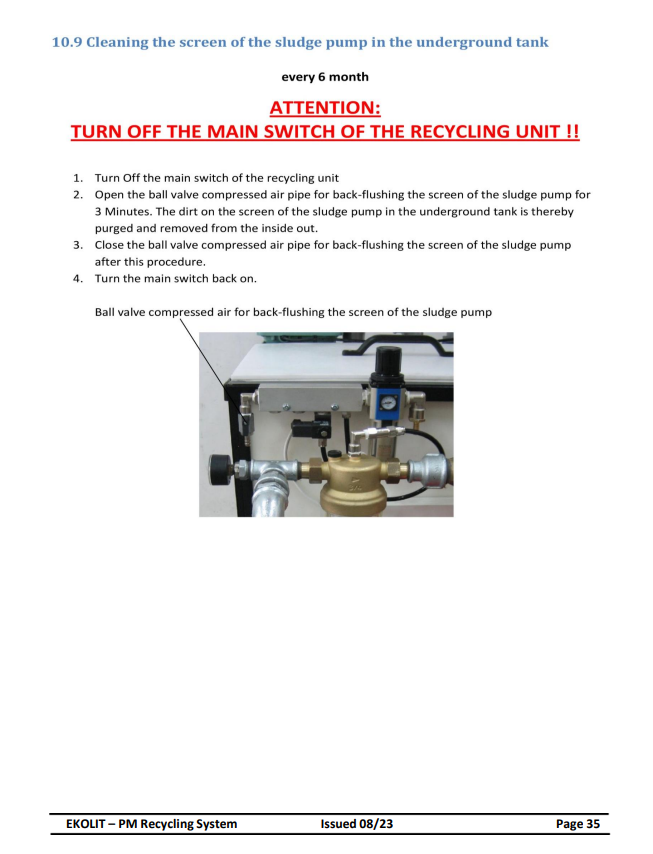 10.9 Cleaning the screen of the sludge pump in the underground tank

every 6 month

ATTENTION:
TURN OFF THE MAIN SWITCH OF THE RECYCLING UNIT !!

1. Turn Off the main switch of the recycling unit
2. Open the ball valve compressed air pipe for back-flushing the screen of the sludge pump for 3 Minutes. The dirt on the screen of the sludge pump in the underground tank is thereby purged and removed from the inside out.
3. Close the ball valve compressed air pipe for back-flushing the screen of the sludge pump after this procedure.
4. Turn the main switch back on.

Ball valve compressed air for back-flushing the screen of the sludge pump

EKOLIT – PM Recycling System Issued 08/23 Page 35