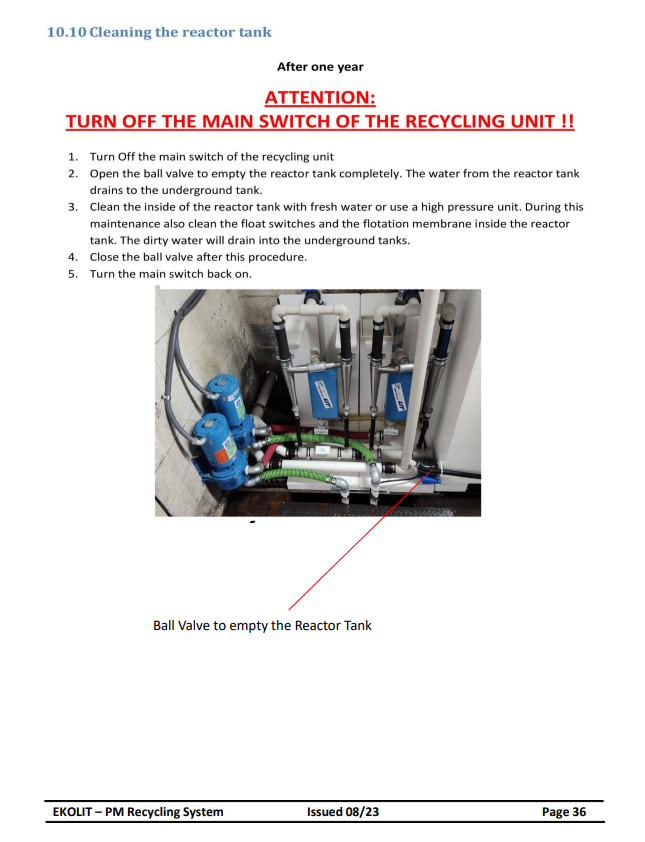 10.10 Cleaning the reactor tank

After one year

ATTENTION:
TURN OFF THE MAIN SWITCH OF THE RECYCLING UNIT !!

1. Turn Off the main switch of the recycling unit
2. Open the ball valve to empty the reactor tank completely. The water from the reactor tank drains to the underground tank.
3. Clean the inside of the reactor tank with fresh water or use a high pressure unit. During this maintenance also clean the float switches and the flotation membrane inside the reactor tank. The dirty water will drain into the underground tanks.
4. Close the ball valve after this procedure.
5. Turn the main switch back on.

Ball Valve to empty the Reactor Tank

EKOLIT – PM Recycling System Issued 08/23 Page 36