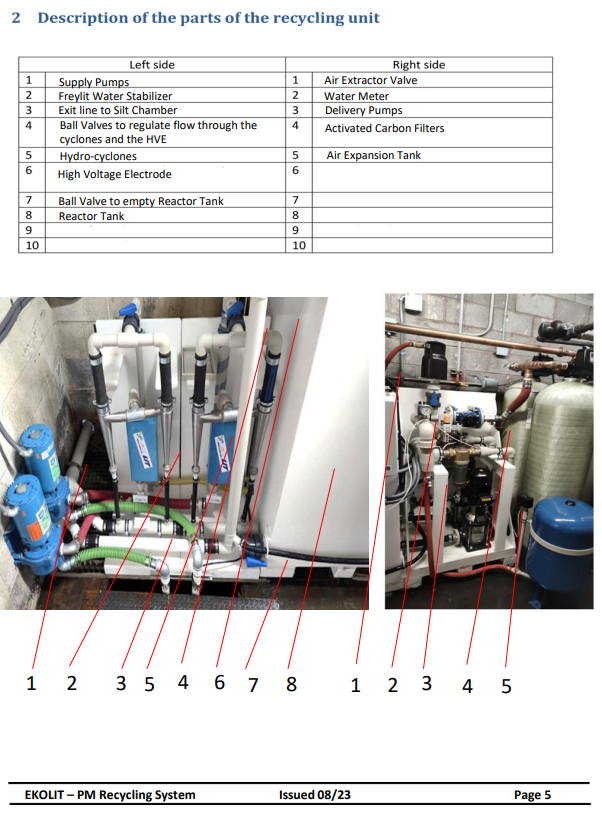 2 Description of the parts of the recycling unit

| Left side | | Right side | |
|---|---|---|---|
| 1 | Supply Pumps | 1 | Air Extractor Valve |
| 2 | Freylit Water Stabilizer | 2 | Water Meter |
| 3 | Exit line to Silt Chamber | 3 | Delivery Pumps |
| 4 | Ball Valves to regulate flow through the cyclones and the HVE | 4 | Activated Carbon Filters |
| 5 | Hydro-cyclones | 5 | Air Expansion Tank |
| 6 | High Voltage Electrode | 6 | |
| 7 | Ball Valve to empty Reactor Tank | 7 | |
| 8 | Reactor Tank | 8 | |
| 9 | | 9 | |
| 10 | | 10 | |

1 2 3 5 4 6 7 8

1 2 3 4 5

EKOLIT – PM Recycling System Issued 08/23 Page 5