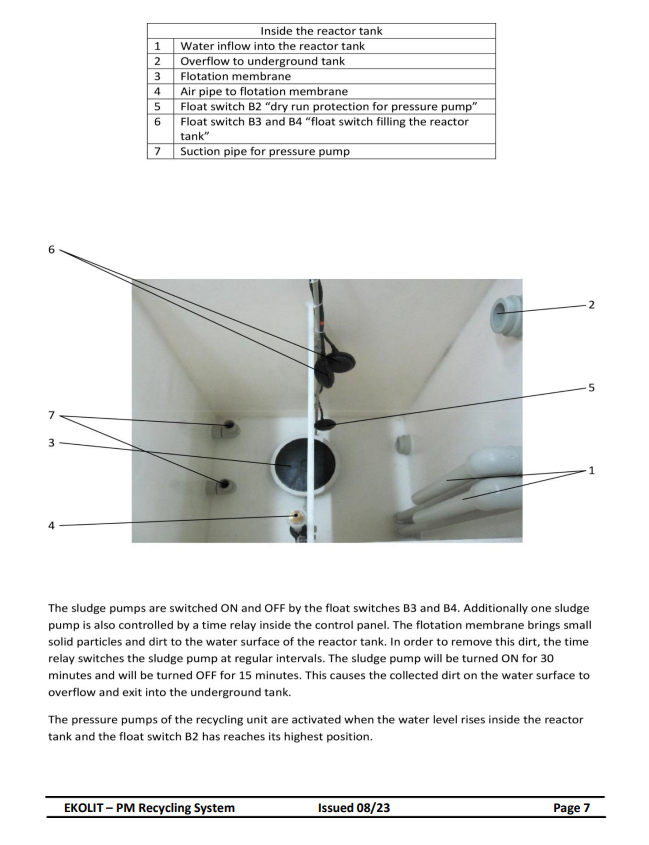 | Inside the reactor tank | |
|---|---|
| 1 | Water inflow into the reactor tank |
| 2 | Overflow to underground tank |
| 3 | Flotation membrane |
| 4 | Air pipe to flotation membrane |
| 5 | Float switch B2 "dry run protection for pressure pump" |
| 6 | Float switch B3 and B4 "float switch filling the reactor tank" |
| 7 | Suction pipe for pressure pump |

6
2
5
7
3
1
4

The sludge pumps are switched ON and OFF by the float switches B3 and B4. Additionally one sludge pump is also controlled by a time relay inside the control panel. The flotation membrane brings small solid particles and dirt to the water surface of the reactor tank. In order to remove this dirt, the time relay switches the sludge pump at regular intervals. The sludge pump will be turned ON for 30 minutes and will be turned OFF for 15 minutes. This causes the collected dirt on the water surface to overflow and exit into the underground tank.

The pressure pumps of the recycling unit are activated when the water level rises inside the reactor tank and the float switch B2 has reaches its highest position.

EKOLIT – PM Recycling System Issued 08/23 Page 7